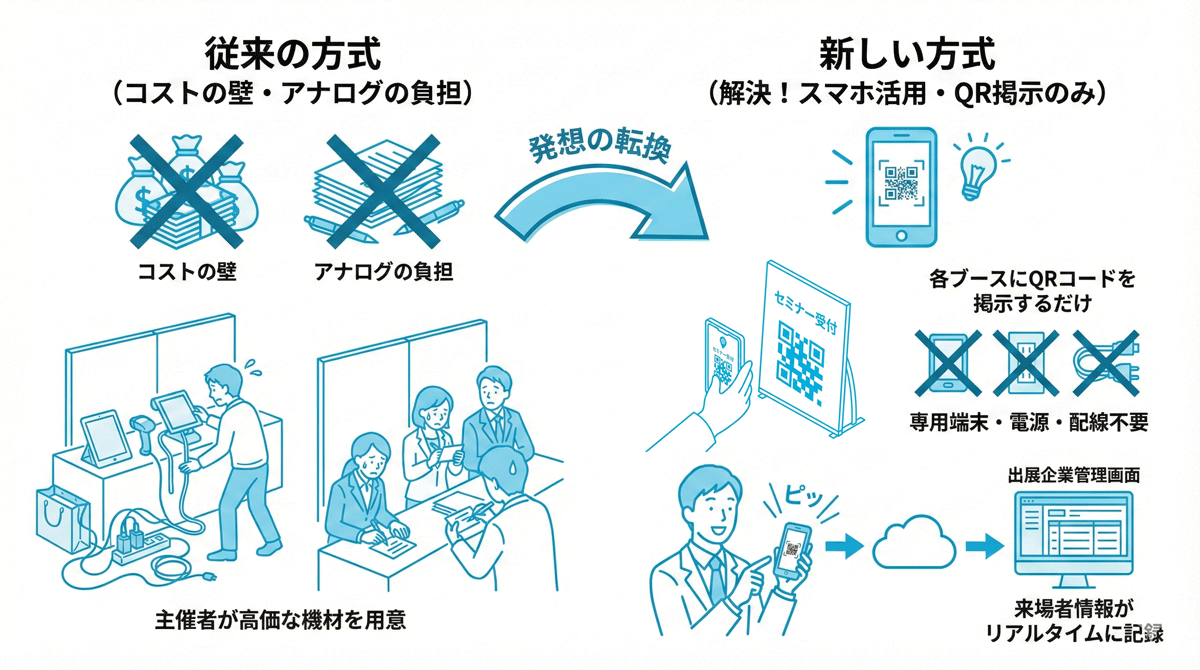 従来の方式
（コストの壁・アナログの負担）

コストの壁
アナログの負担

主催者が高価な機材を用意

発想の転換

新しい方式
（解決！スマホ活用・QR掲示のみ）

セミナー受付

各ブースにQRコードを掲示するだけ

専用端末・電源・配線不要

ピッ

出展企業管理画面

来場者情報がリアルタイムに記録